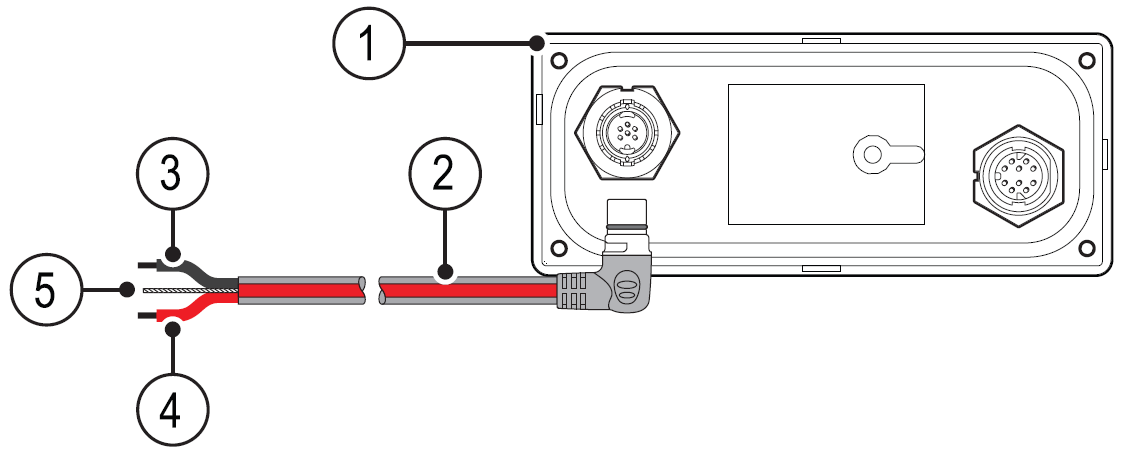 1
3
2
5
4