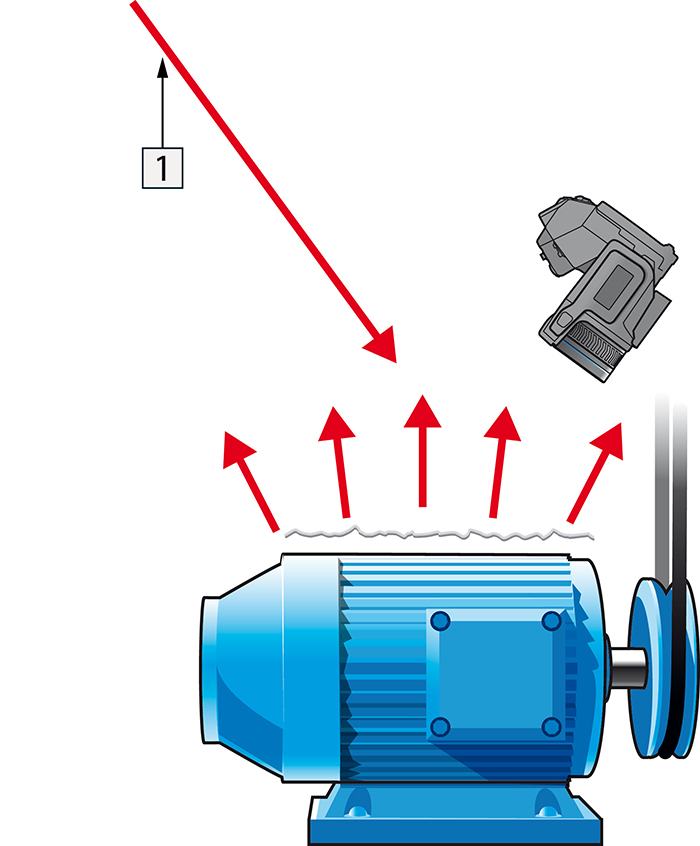 1