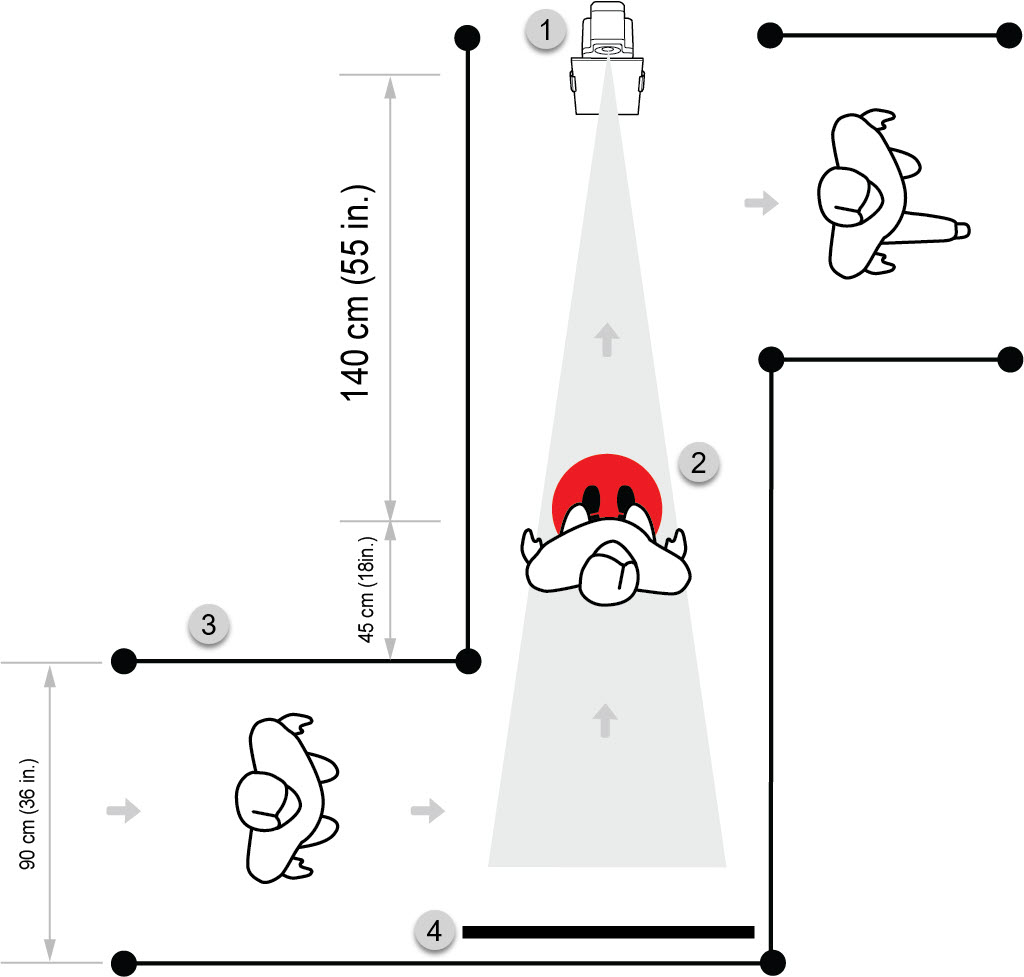 1

140 cm (55 in.)

2

45 cm (18in.)

3

90 cm (36 in.)

4